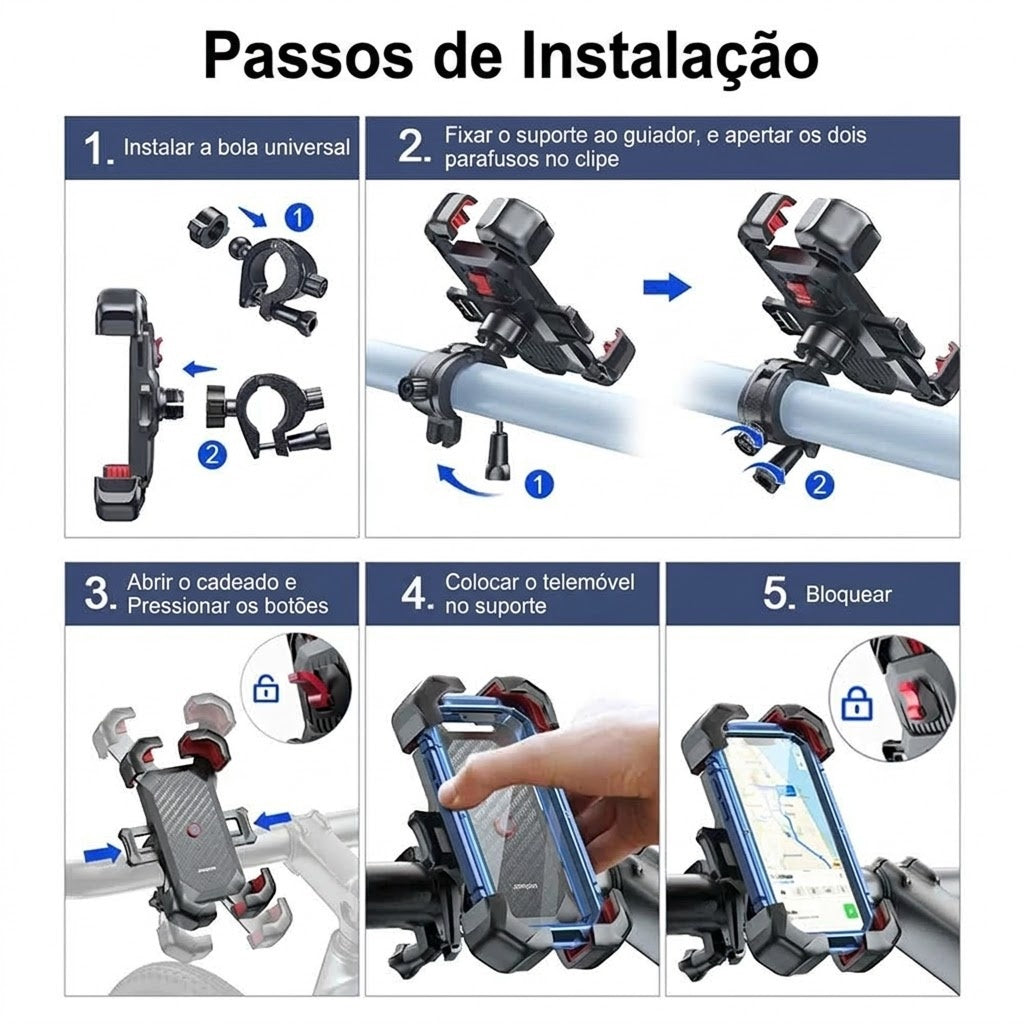 Passos de Instalação

1. Instalar a bola universal

1

2

2. Fixar o suporte ao guiador, e apertar os dois parafusos no clipe

1

2

3. Abrir o cadeado e Pressionar os botões

4. Colocar o telemóvel no suporte

5. Bloquear