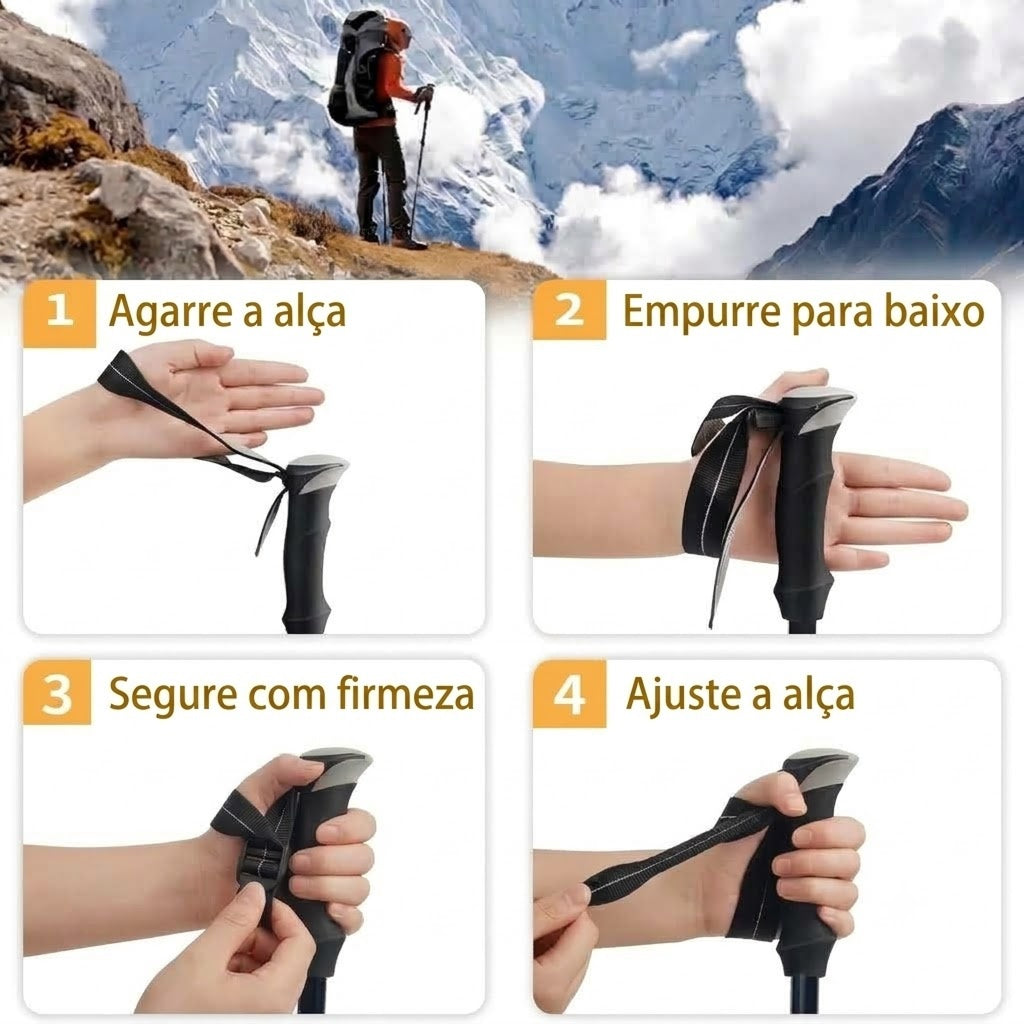 1 Agarre a alça

2 Empurre para baixo

3 Segure com firmeza

4 Ajuste a alça